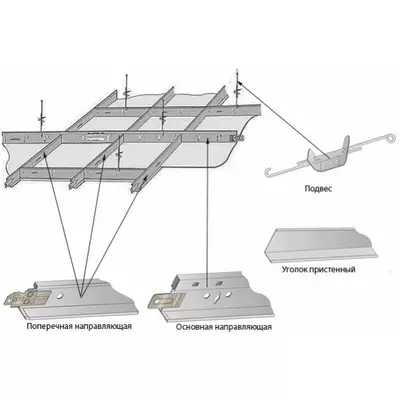 Подвес

Уголок пристенный

Поперечная направляющая

Основная направляющая