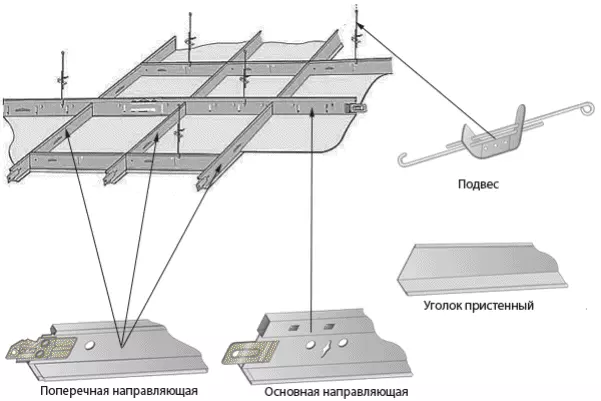 Подвес

Уголок пристенный

Поперечная направляющая

Основная направляющая